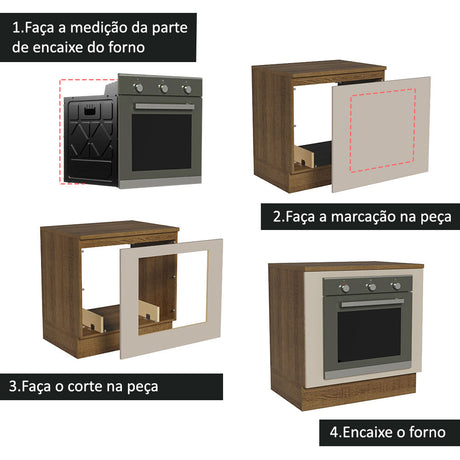 1.Faça a medição da parte de encaixe do forno

2.Faça a marcação na peça

3.Faça o corte na peça

4.Encaixe o forno