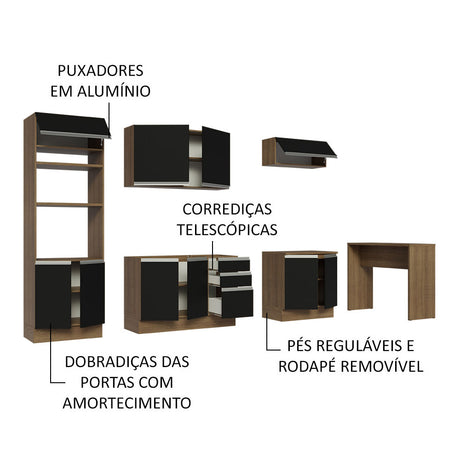 PUXADORES EM ALUMÍNIO

CORREDIÇAS TELESCÓPICAS

DOBRADIÇAS DAS PORTAS COM AMORTECIMENTO

PÉS REGULÁVEIS E RODAPÉ REMOVÍVEL