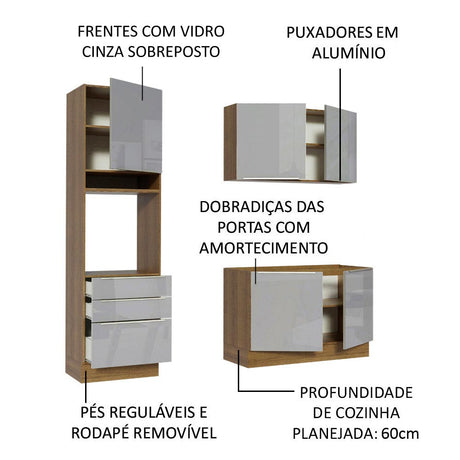 FRENTES COM VIDRO CINZA SOBREPOSTO

PUXADORES EM ALUMÍNIO

DOBRADIÇAS DAS PORTAS COM AMORTECIMENTO

PÉS REGULÁVEIS E RODAPÉ REMOVÍVEL

PROFUNDIDADE DE COZINHA PLANEJADA: 60cm