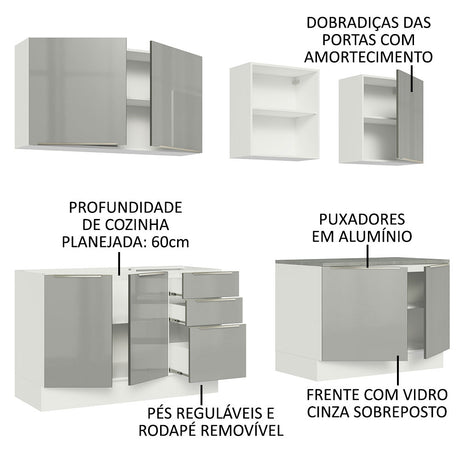 DOBRADIÇAS DAS PORTAS COM AMORTECIMENTO

PROFUNDIDADE DE COZINHA PLANEJADA: 60cm

PUXADORES EM ALUMÍNIO

PÉS REGULÁVEIS E RODAPÉ REMOVÍVEL

FRENTE COM VIDRO CINZA SOBREPOSTO