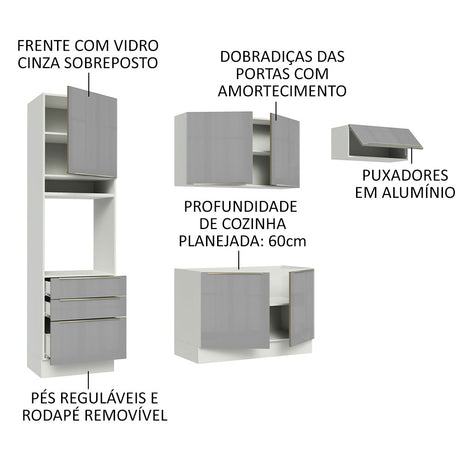 FRENTE COM VIDRO CINZA SOBREPOSTO

DOBRADIÇAS DAS PORTAS COM AMORTECIMENTO

PUXADORES EM ALUMÍNIO

PROFUNDIDADE DE COZINHA PLANEJADA: 60cm

PÉS REGULÁVEIS E RODAPÉ REMOVÍVEL