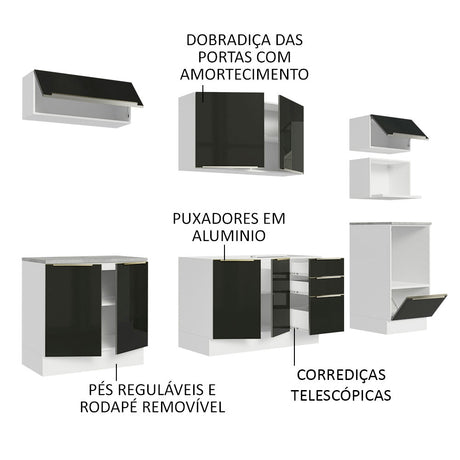 DOBRADIÇA DAS PORTAS COM AMORTECIMENTO

PUXADORES EM ALUMINIO

PÉS REGULÁVEIS E RODAPÉ REMOVÍVEL

CORREDIÇAS TELESCÓPICAS