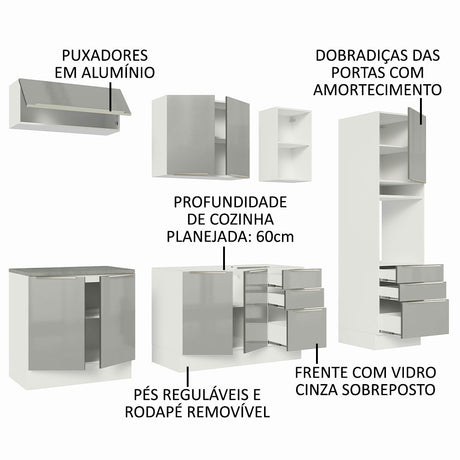 PUXADORES EM ALUMÍNIO

DOBRADIÇAS DAS PORTAS COM AMORTECIMENTO

PROFUNDIDADE DE COZINHA PLANEJADA: 60cm

FRENTE COM VIDRO CINZA SOBREPOSTO

PÉS REGULÁVEIS E RODAPÉ REMOVÍVEL