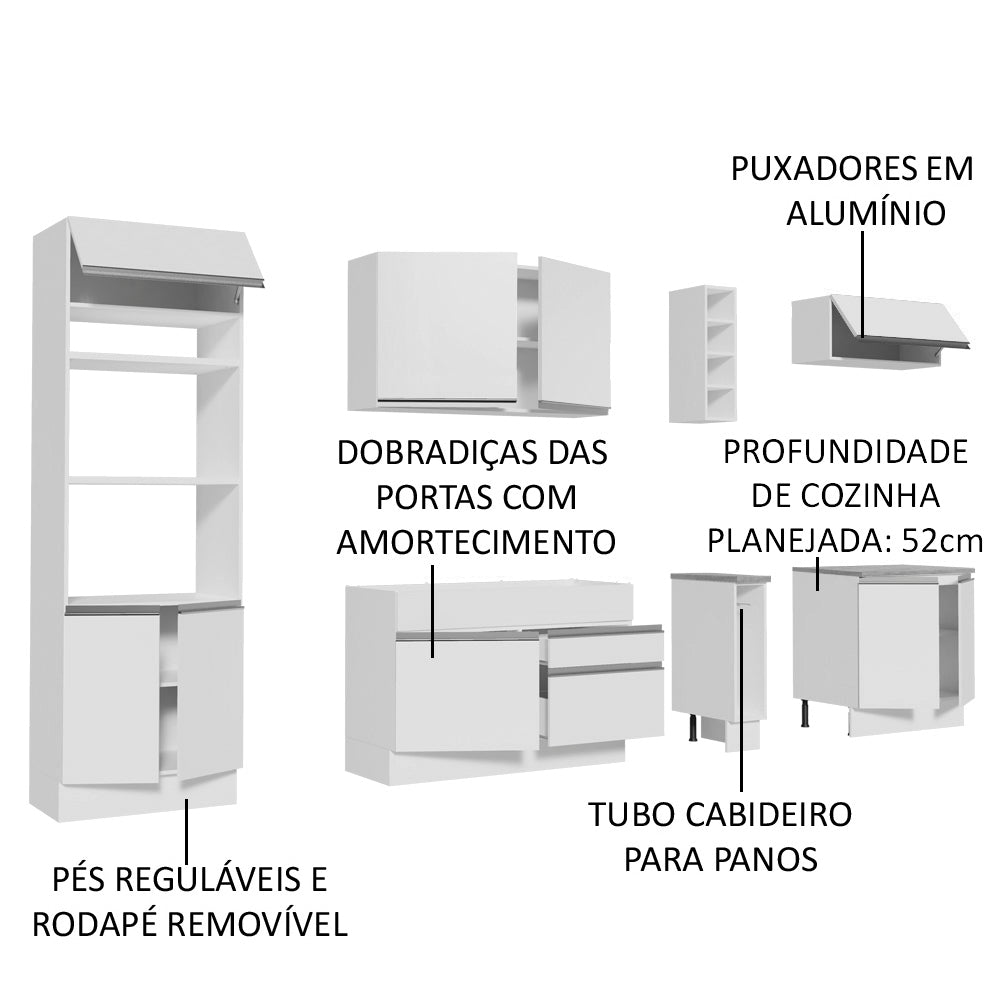 PUXADORES EM ALUMÍNIO

DOBRADIÇAS DAS PORTAS COM AMORTECIMENTO

PROFUNDIDADE DE COZINHA PLANEJADA: 52cm

TUBO CABIDEIRO PARA PANOS

PÉS REGULÁVEIS E RODAPÉ REMOVÍVEL