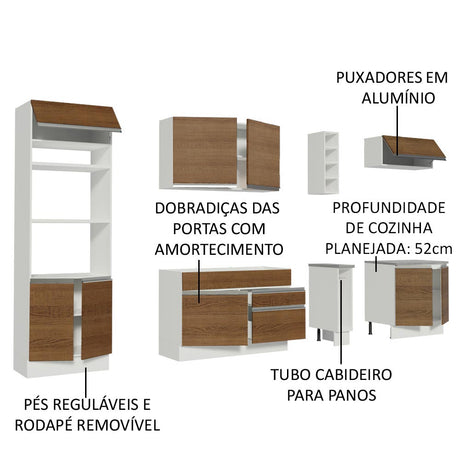 PUXADORES EM ALUMÍNIO

DOBRADIÇAS DAS PORTAS COM AMORTECIMENTO

PROFUNDIDADE DE COZINHA PLANEJADA: 52cm

TUBO CABIDEIRO PARA PANOS

PÉS REGULÁVEIS E RODAPÉ REMOVÍVEL