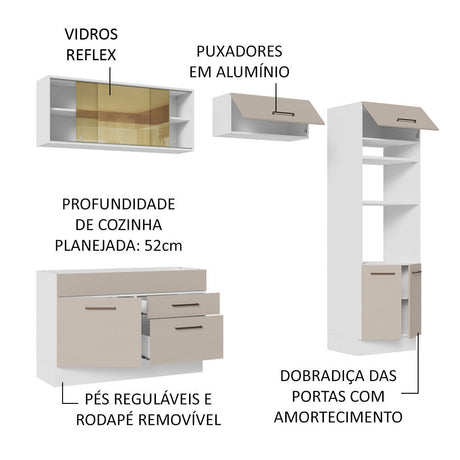 VIDROS REFLEX

PUXADORES EM ALUMÍNIO

PROFUNDIDADE DE COZINHA PLANEJADA: 52cm

PÉS REGULÁVEIS E RODAPÉ REMOVÍVEL

DOBRADIÇA DAS PORTAS COM AMORTECIMENTO