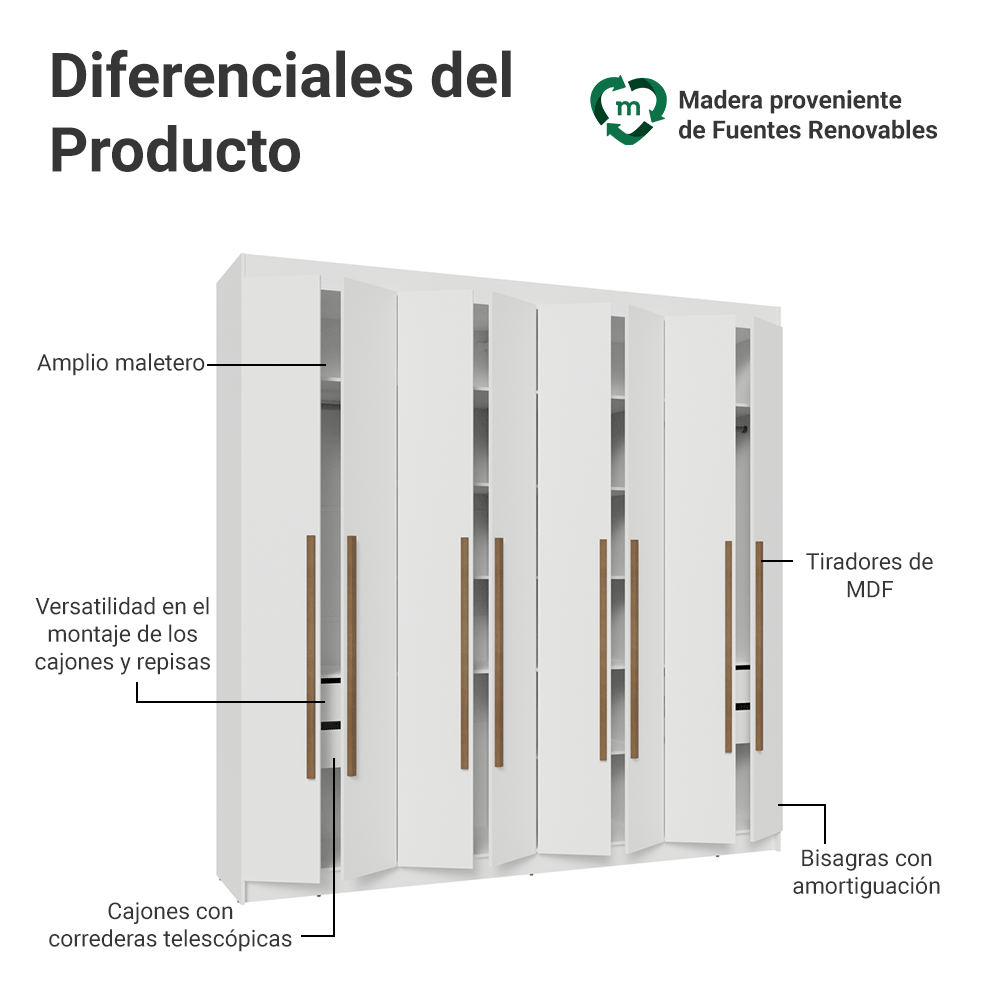 Diferenciales del Producto

m

Madera proveniente de Fuentes Renovables

Amplio maletero

Versatilidad en el montaje de los cajones y repisas

Cajones con correderas telescópicas

Tiradores de MDF

Bisagras con amortiguación