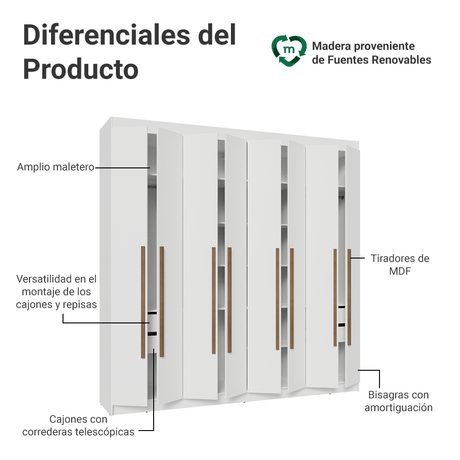 Diferenciales del Producto

m

Madera proveniente de Fuentes Renovables

Amplio maletero

Versatilidad en el montaje de los cajones y repisas

Cajones con correderas telescópicas

Tiradores de MDF

Bisagras con amortiguación